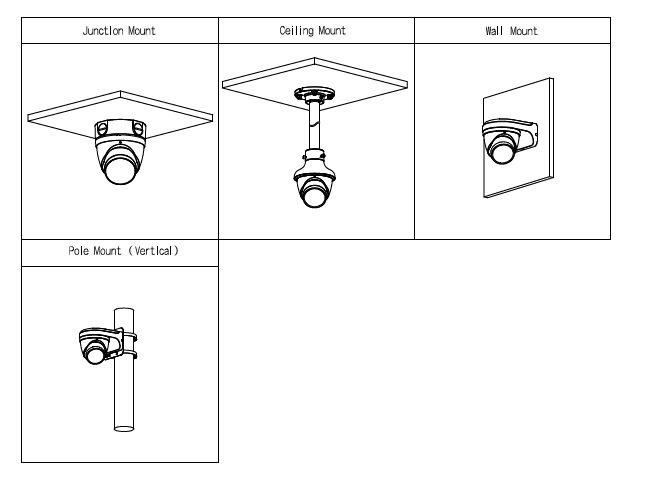 | Junction Mount | Ceiling Mount | Wall Mount |
|---|---|---|
| | | |
| Pole Mount (Vertical) | | |
| | | |