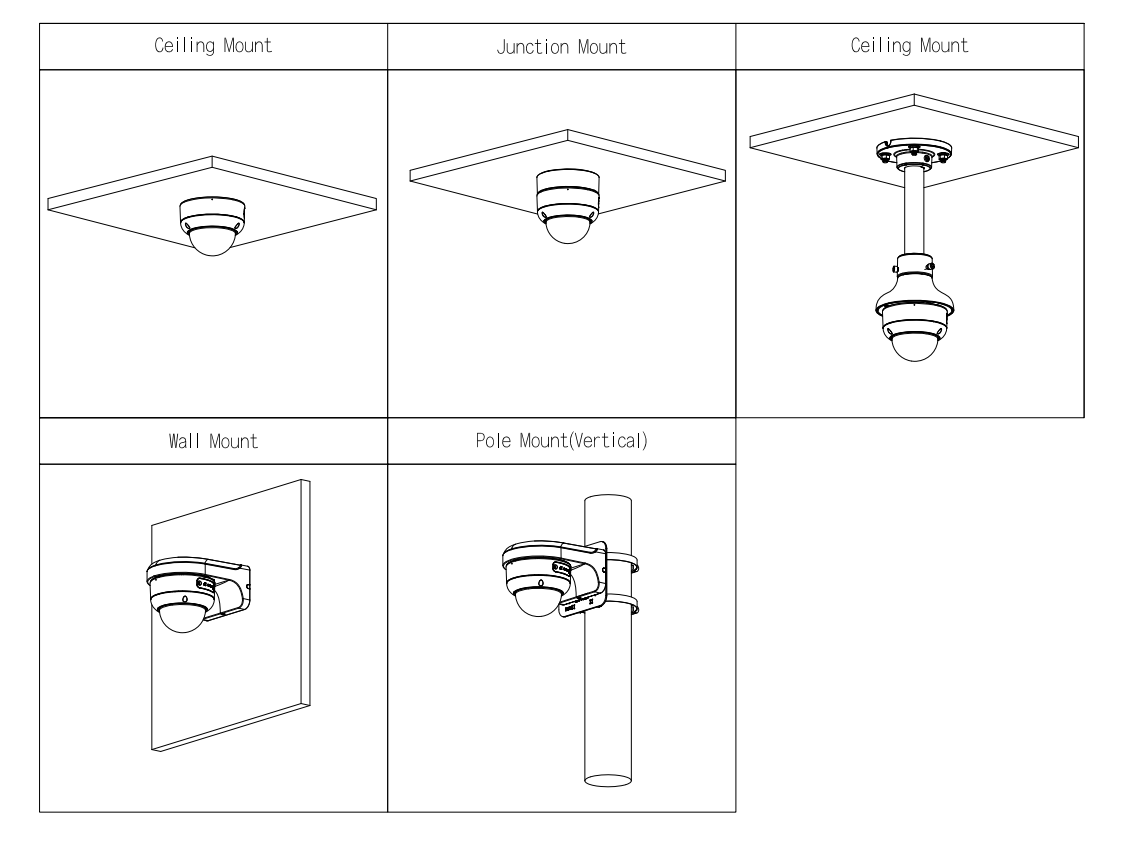 | Ceiling Mount | Junction Mount | Ceiling Mount |
|---|---|---|
| | | |
| Wall Mount | Pole Mount(Vertical) | |
| | | |