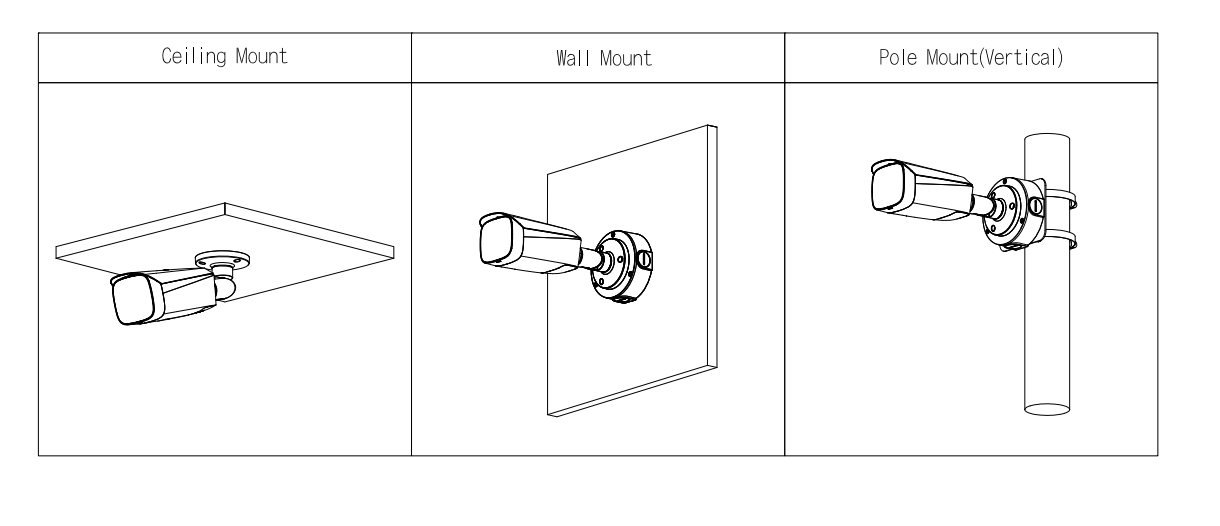 | Ceiling Mount | Wall Mount | Pole Mount(Vertical) |
|---|---|---|
| | | |