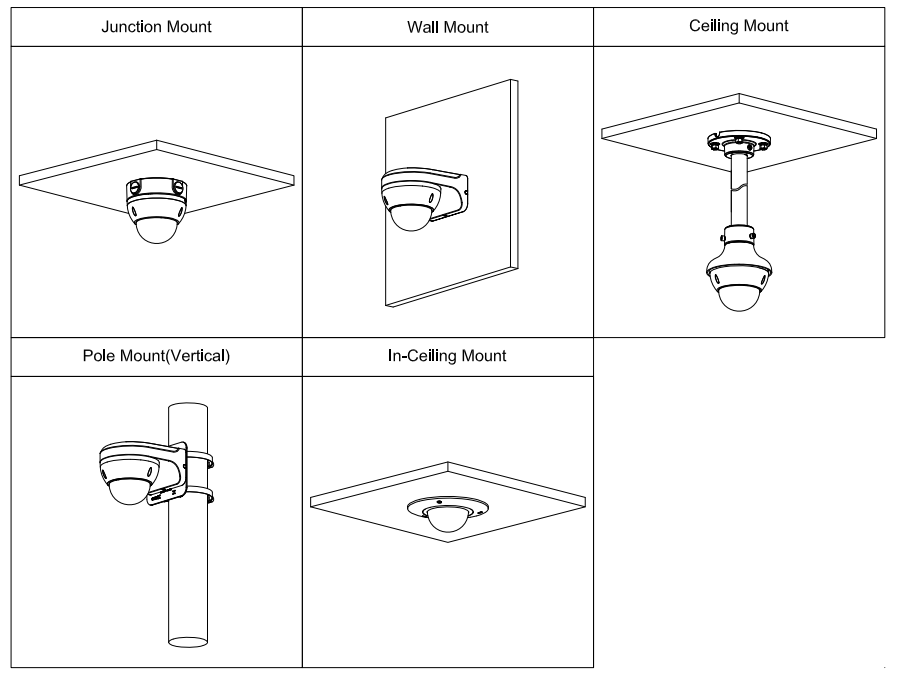 | Junction Mount | Wall Mount | Ceiling Mount |
|---|---|---|
| | | |
| Pole Mount(Vertical) | In-Ceiling Mount | |
| | | |