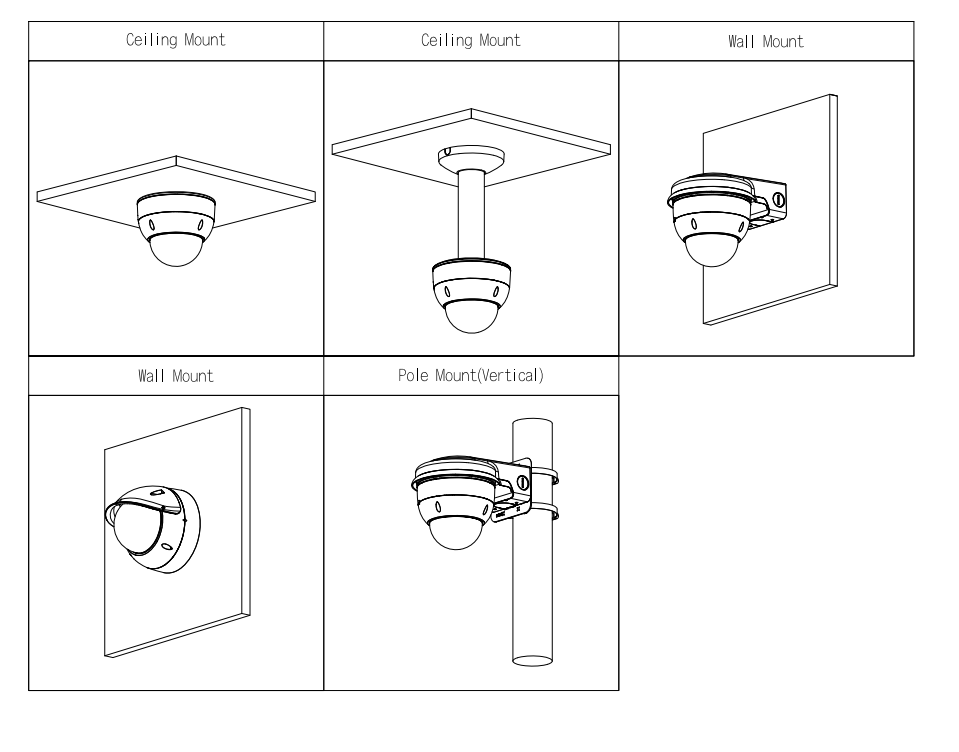 | Ceiling Mount | Ceiling Mount | Wall Mount |
|---|---|---|
| | | |
| Wall Mount | Pole Mount(Vertical) | |
| | | |