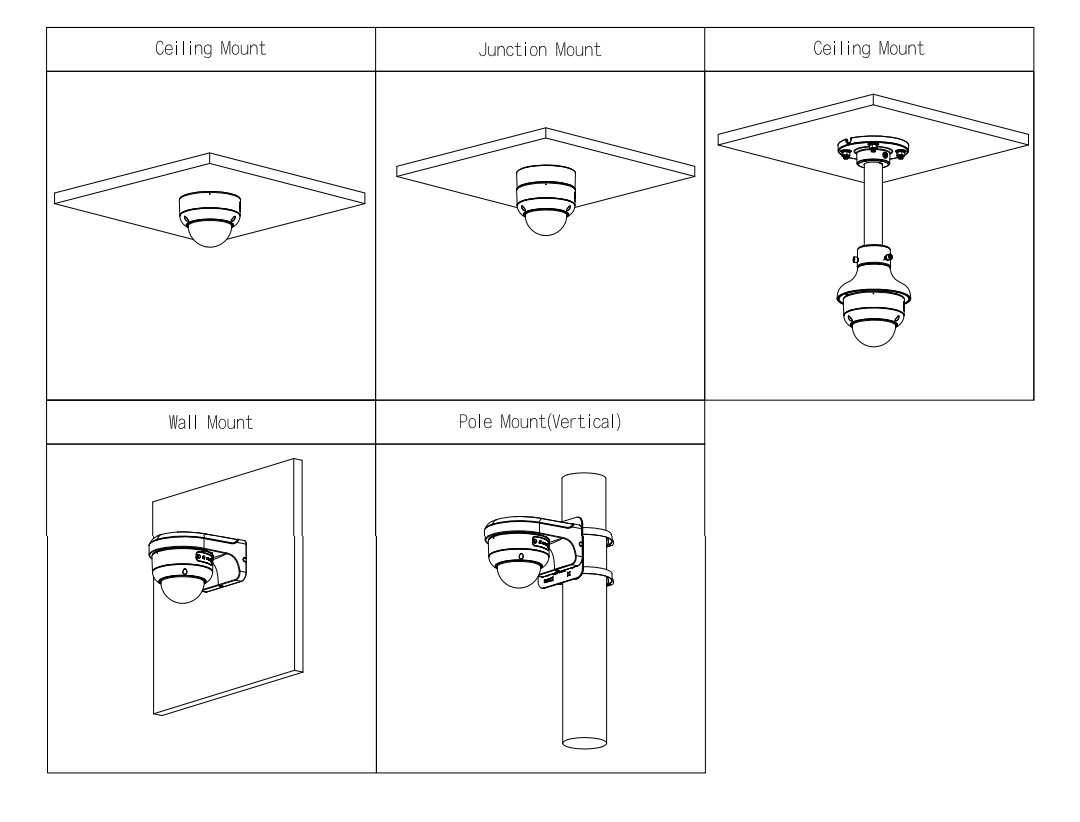 | Ceiling Mount | Junction Mount | Ceiling Mount |
|---|---|---|
| | | |
| Wall Mount | Pole Mount(Vertical) | |
| | | |