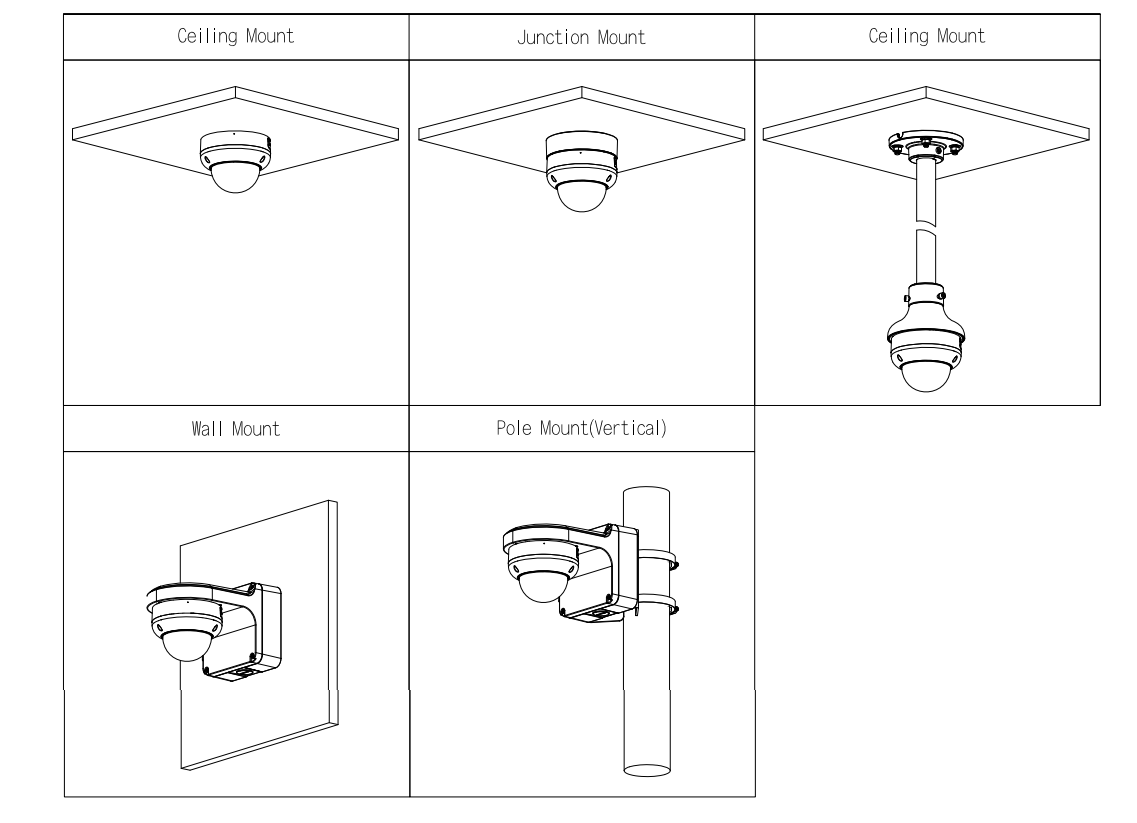 | Ceiling Mount | Junction Mount | Ceiling Mount |
|---|---|---|
| | | |
| Wall Mount | Pole Mount(Vertical) | |
| | | |