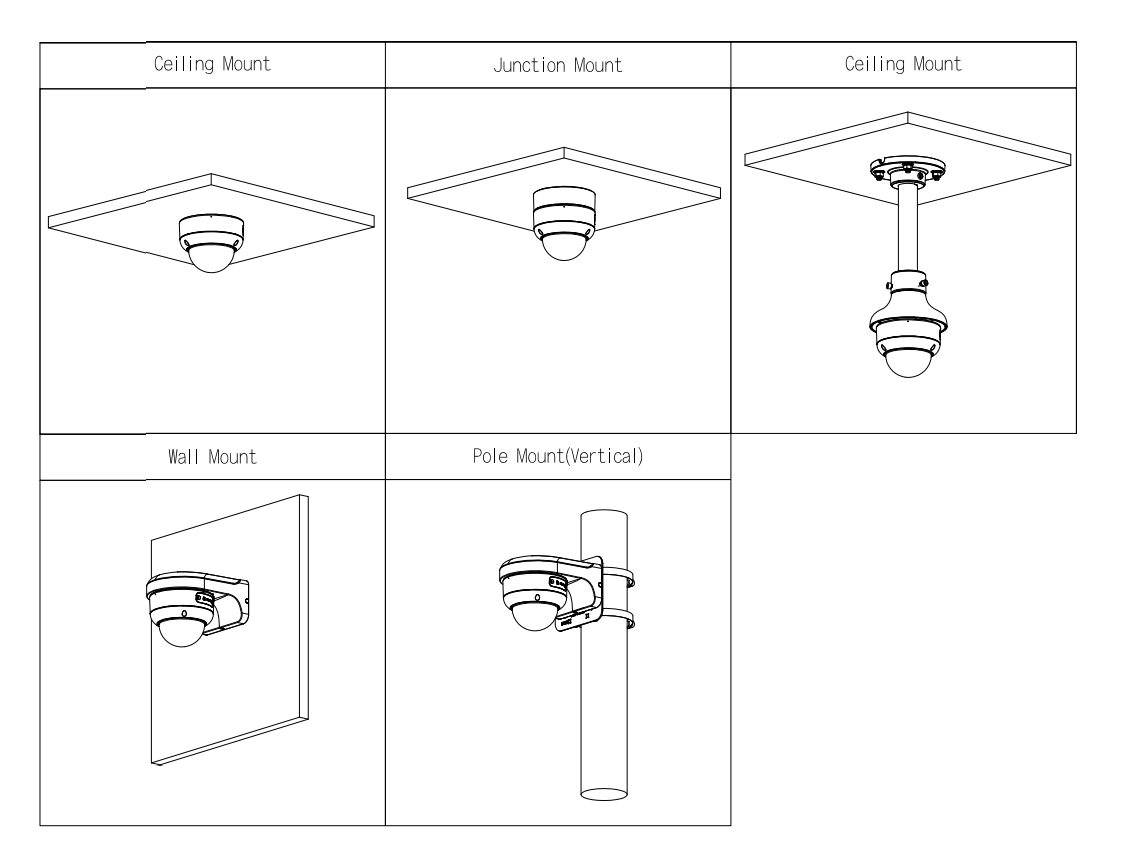 | Ceiling Mount | Junction Mount | Ceiling Mount |
|---|---|---|
| | | |
| Wall Mount | Pole Mount(Vertical) | |
| | | |