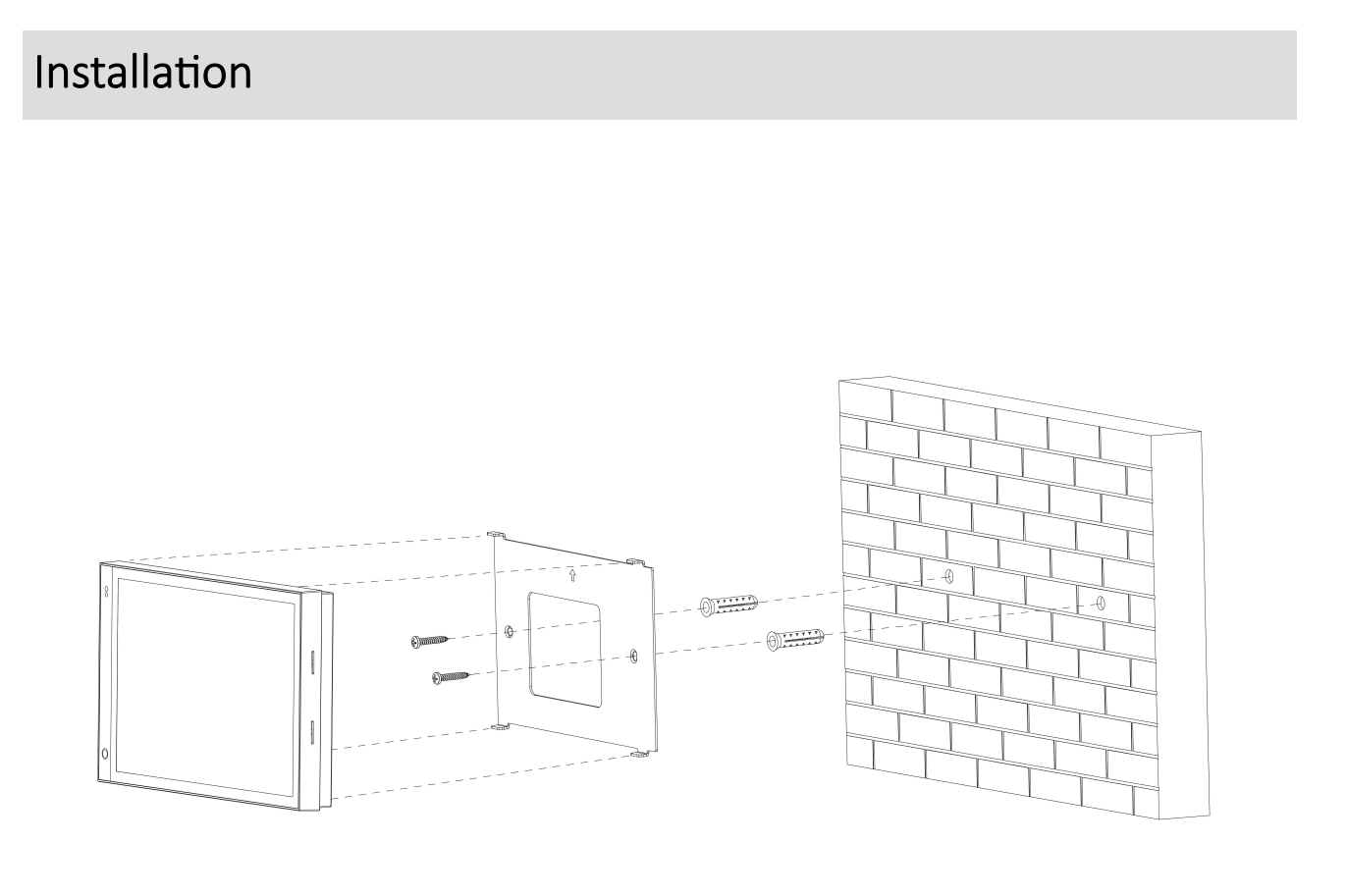 Installation