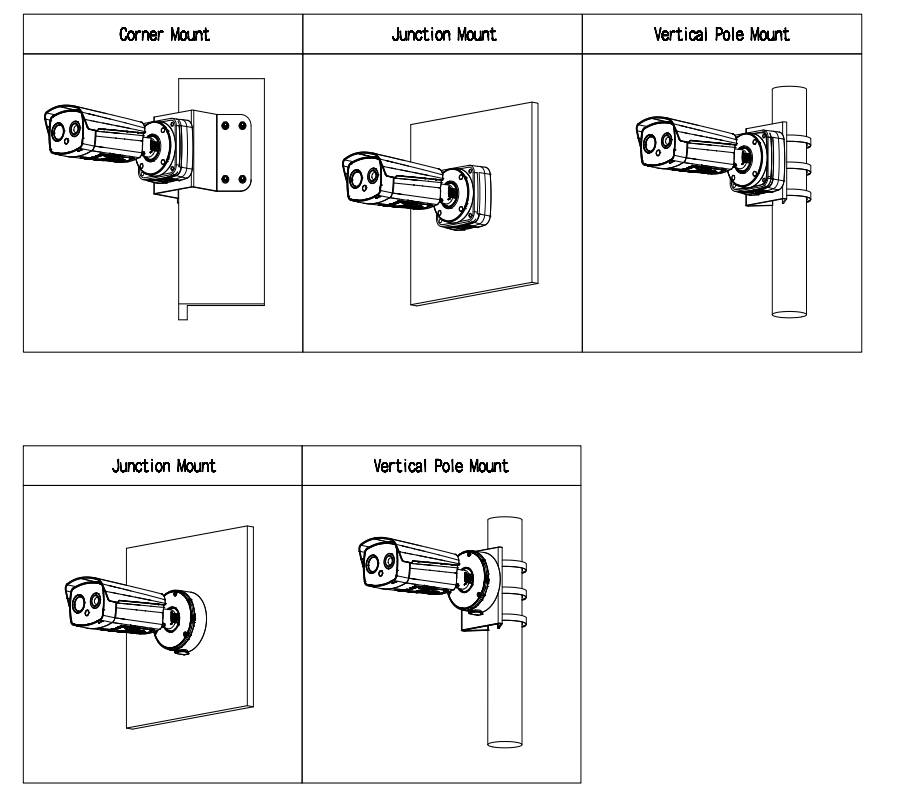 | Corner Mount | Junction Mount | Vertical Pole Mount |
|---|---|---|
| | | |

| Junction Mount | Vertical Pole Mount |
|---|---|
| | |