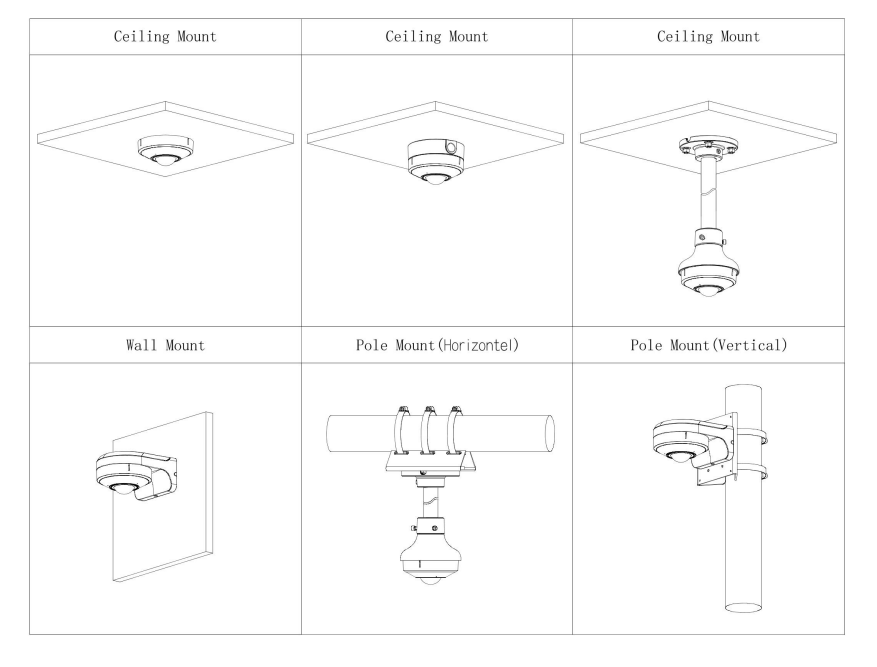 | Ceiling Mount | Ceiling Mount | Ceiling Mount |
|---|---|---|
| | | |
| Wall Mount | Pole Mount(Horizontel) | Pole Mount(Vertical) |
| | | |