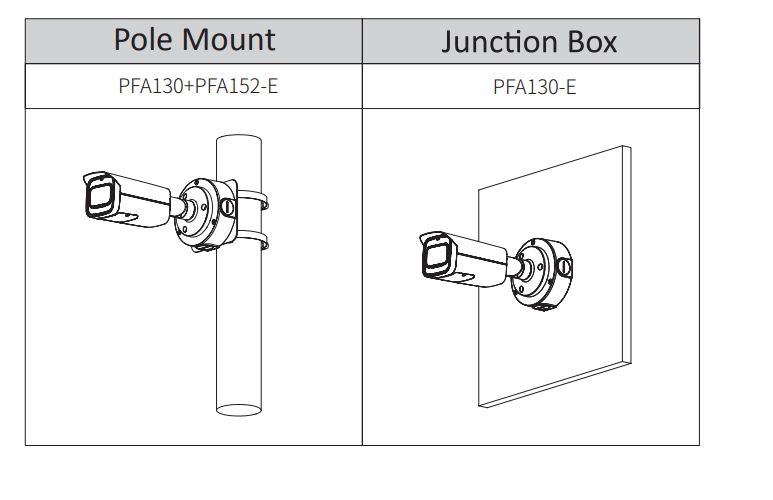 | Pole Mount | Junction Box |
|---|---|
| PFA130+PFA152-E | PFA130-E |