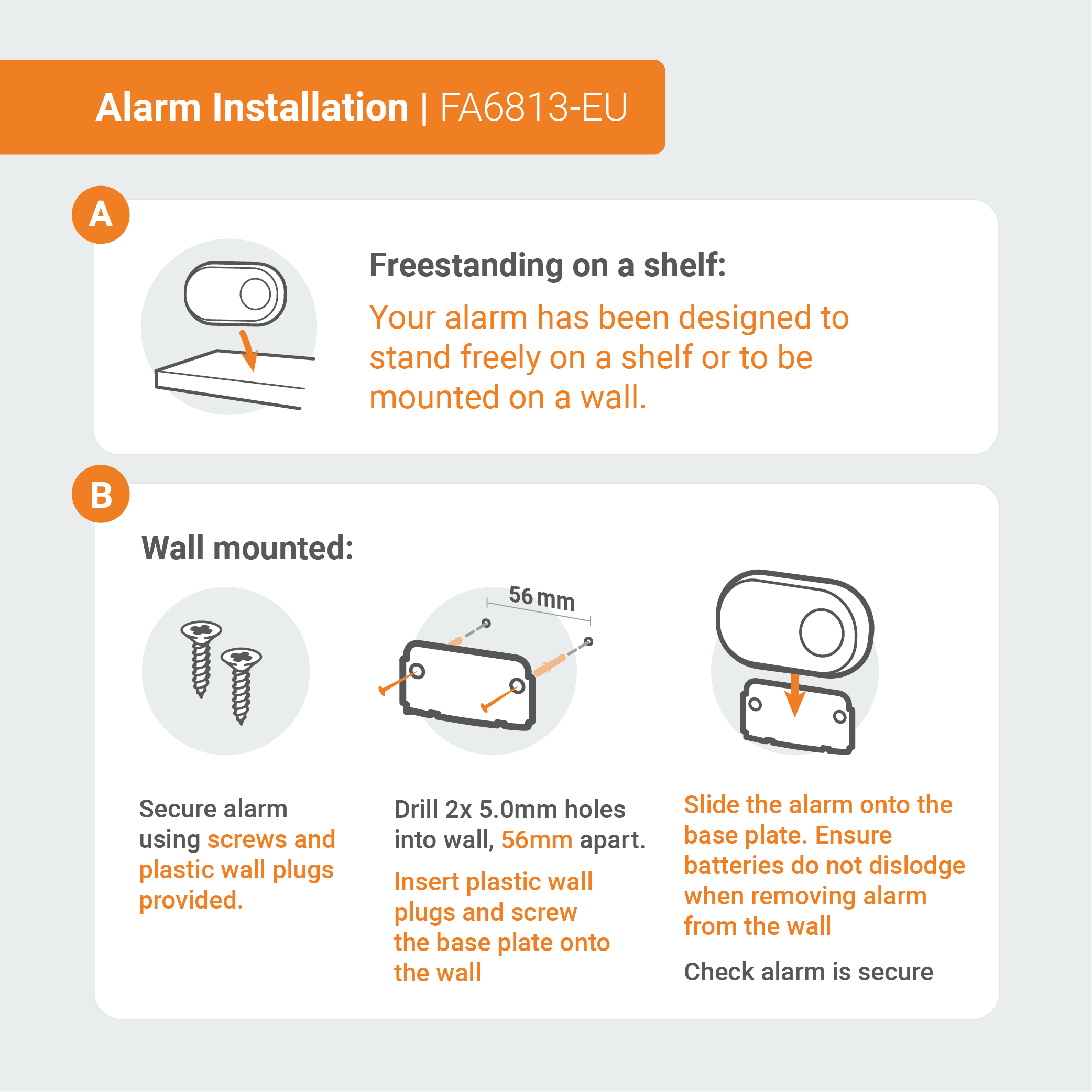 Alarm Installation | FA6813-EU

A

Freestanding on a shelf:

Your alarm has been designed to stand freely on a shelf or to be mounted on a wall.

B

Wall mounted:

56 mm

Secure alarm using screws and plastic wall plugs provided.

Drill 2x 5.0mm holes into wall, 56mm apart.

Insert plastic wall plugs and screw the base plate onto the wall

Slide the alarm onto the base plate. Ensure batteries do not dislodge when removing alarm from the wall

Check alarm is secure