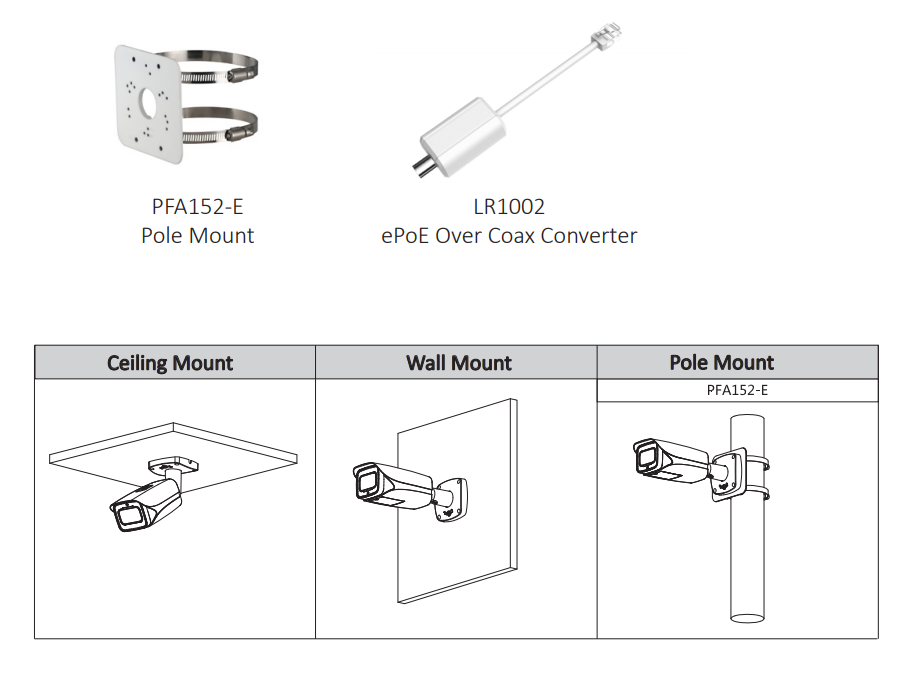 PFA152-E
Pole Mount

LR1002
ePoE Over Coax Converter

| Ceiling Mount | Wall Mount | Pole Mount |
|---|---|---|
| | | PFA152-E |