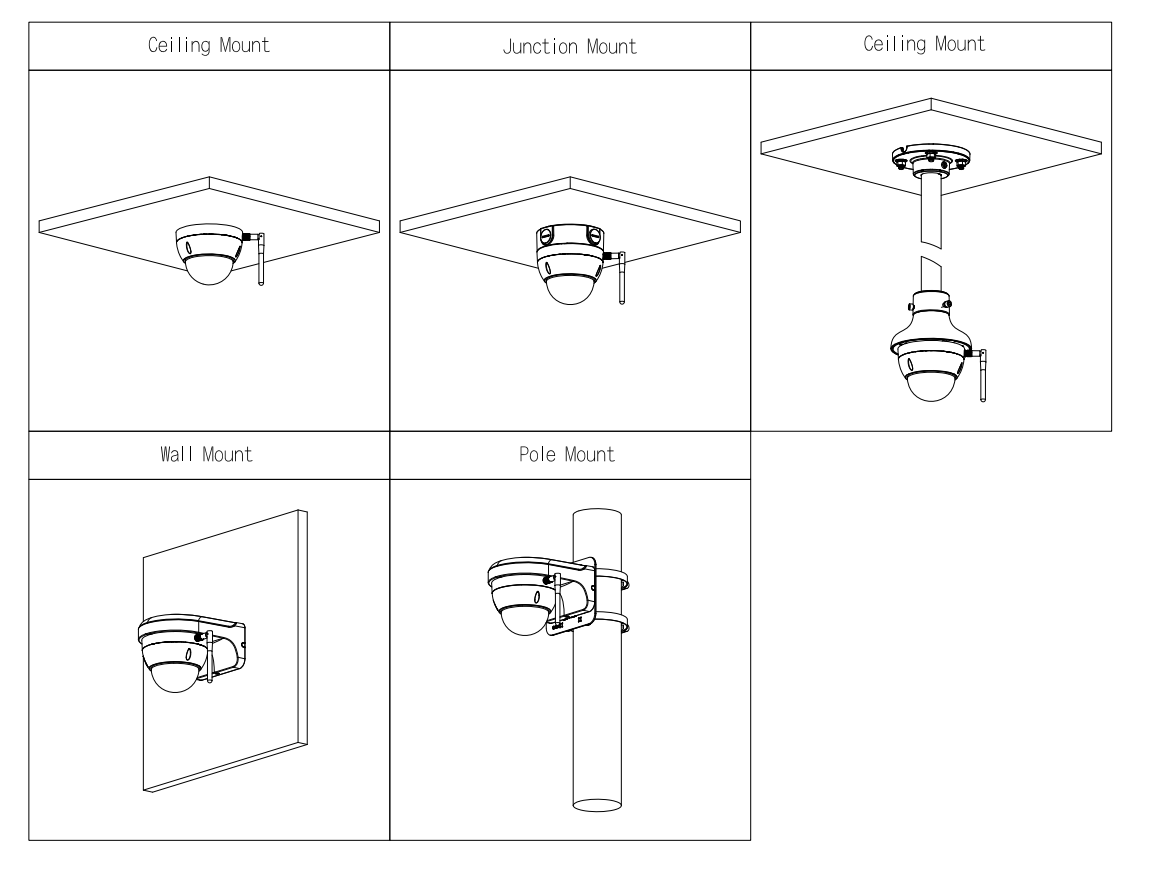 | Ceiling Mount | Junction Mount | Ceiling Mount |
|---|---|---|
| | | |
| Wall Mount | Pole Mount | |
| | | |